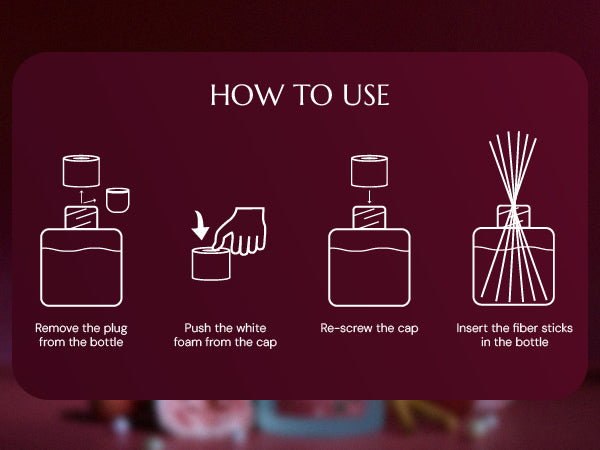 HOW TO USE

Remove the plug from the bottle

Push the white foam from the cap

Re-screw the cap

Insert the fiber sticks in the bottle