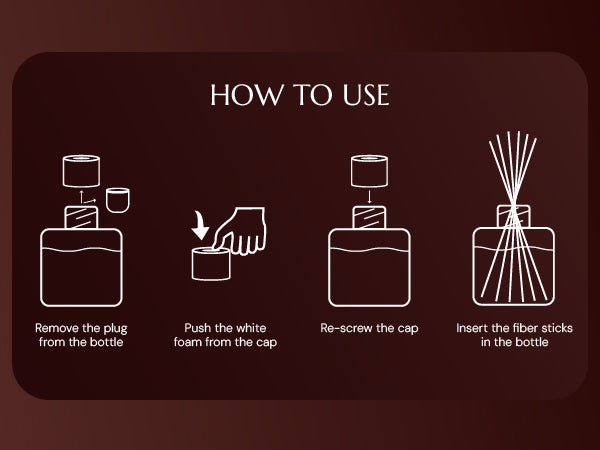 HOW TO USE

Remove the plug from the bottle

Push the white foam from the cap

Re-screw the cap

Insert the fiber sticks in the bottle