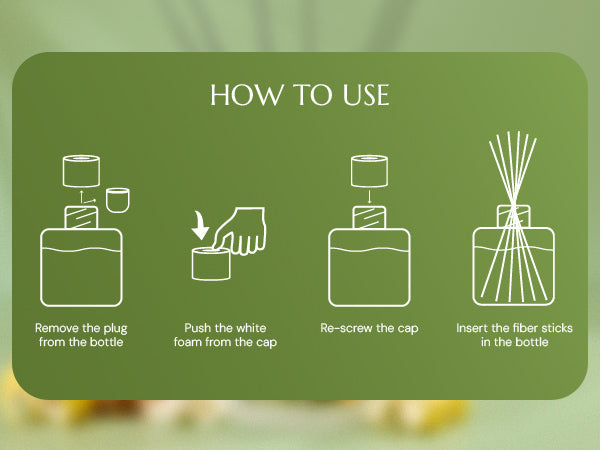 HOW TO USE

Remove the plug from the bottle

Push the white foam from the cap

Re-screw the cap

Insert the fiber sticks in the bottle