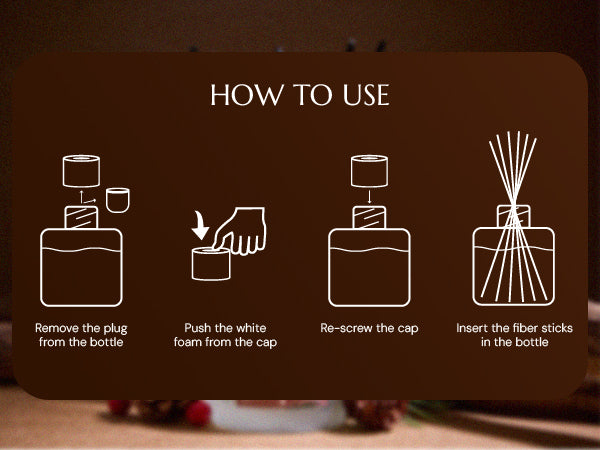 HOW TO USE

Remove the plug from the bottle

Push the white foam from the cap

Re-screw the cap

Insert the fiber sticks in the bottle