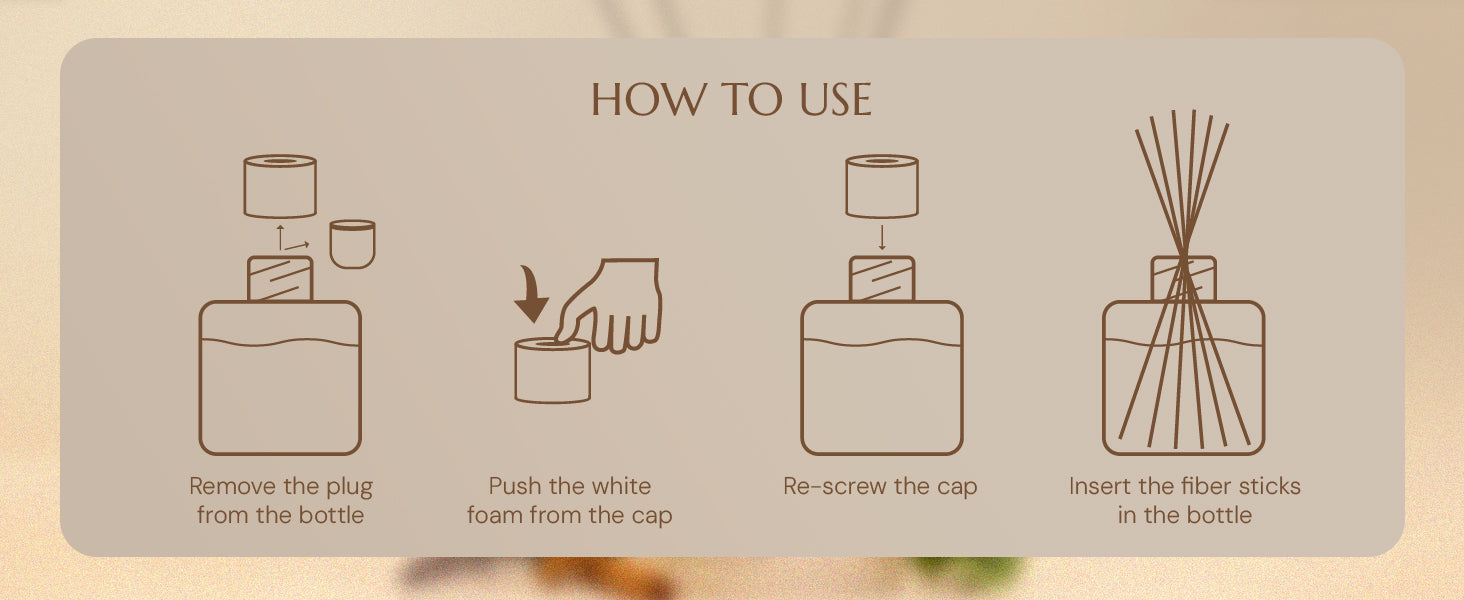 HOW TO USE

Remove the plug from the bottle

Push the white foam from the cap

Re-screw the cap

Insert the fiber sticks in the bottle