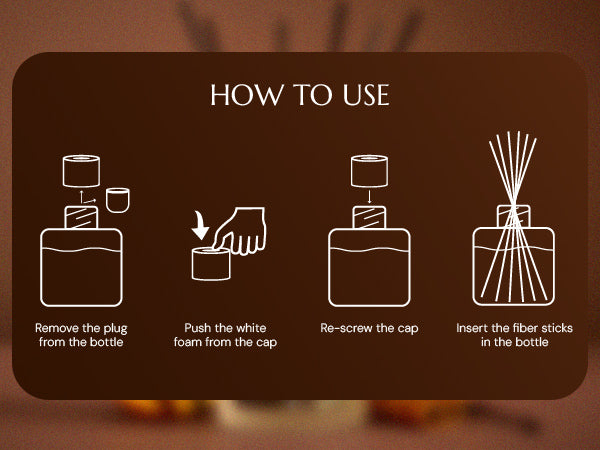 HOW TO USE

Remove the plug from the bottle

Push the white foam from the cap

Re-screw the cap

Insert the fiber sticks in the bottle