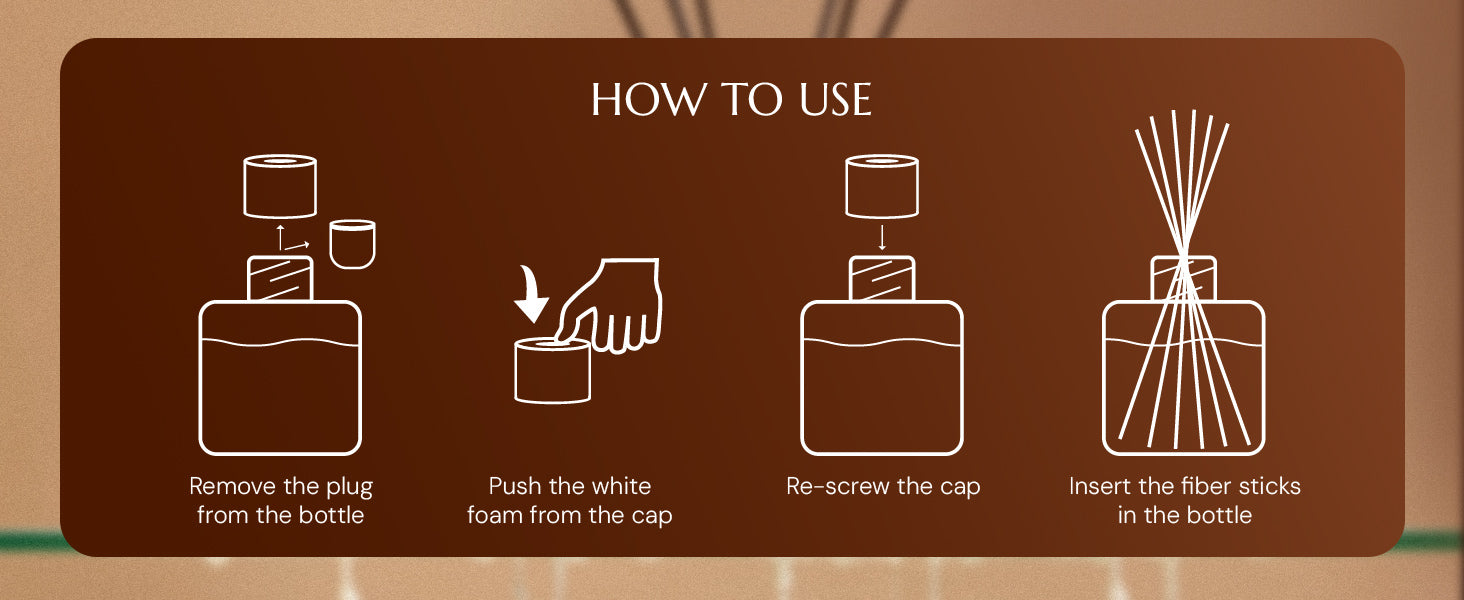 HOW TO USE

Remove the plug from the bottle

Push the white foam from the cap

Re-screw the cap

Insert the fiber sticks in the bottle