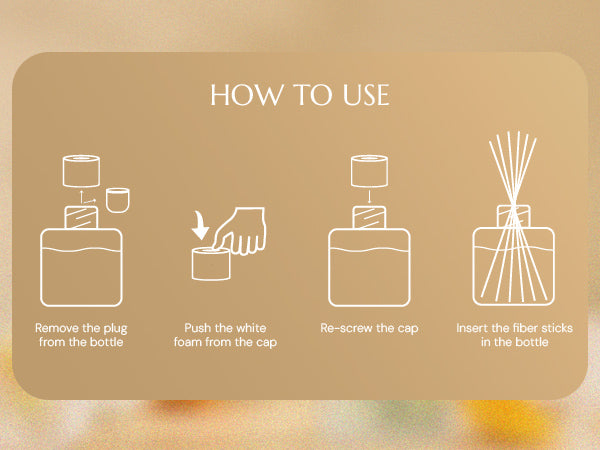 HOW TO USE

Remove the plug from the bottle

Push the white foam from the cap

Re-screw the cap

Insert the fiber sticks in the bottle