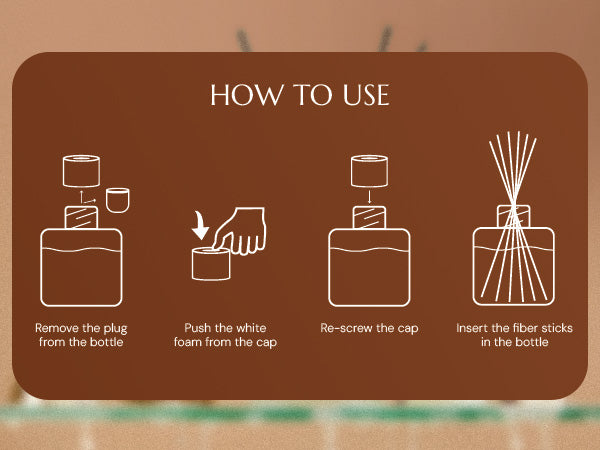 HOW TO USE

Remove the plug from the bottle

Push the white foam from the cap

Re-screw the cap

Insert the fiber sticks in the bottle