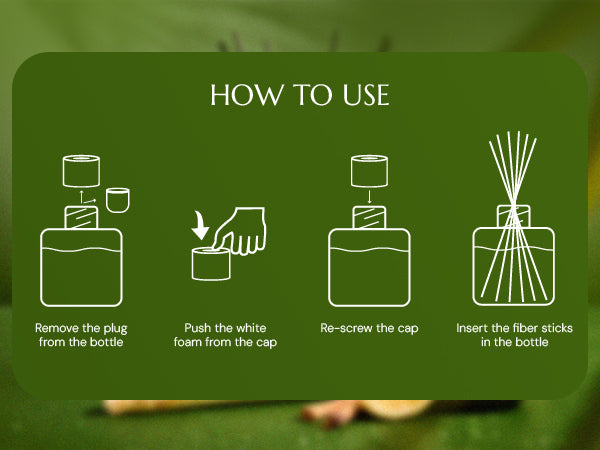 HOW TO USE

Remove the plug from the bottle

Push the white foam from the cap

Re-screw the cap

Insert the fiber sticks in the bottle