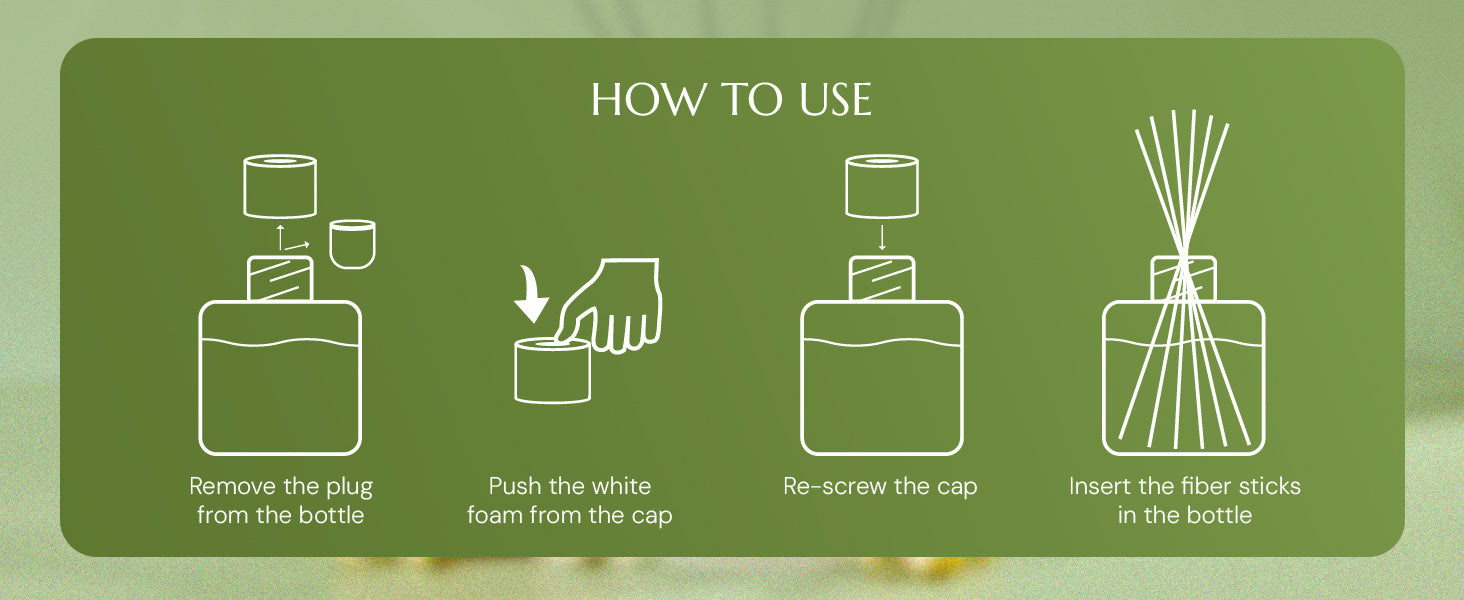 HOW TO USE

Remove the plug from the bottle

Push the white foam from the cap

Re-screw the cap

Insert the fiber sticks in the bottle