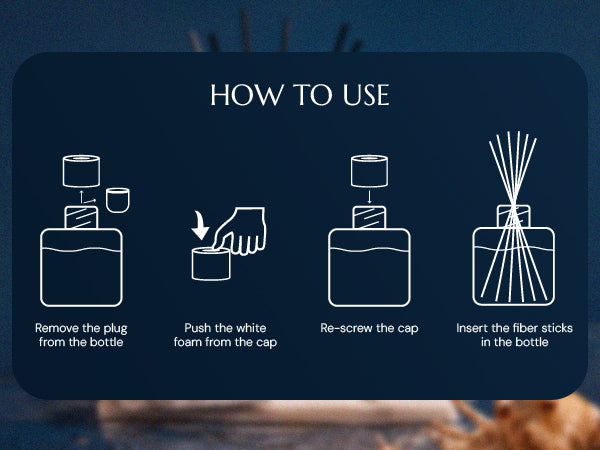 HOW TO USE

Remove the plug from the bottle

Push the white foam from the cap

Re-screw the cap

Insert the fiber sticks in the bottle