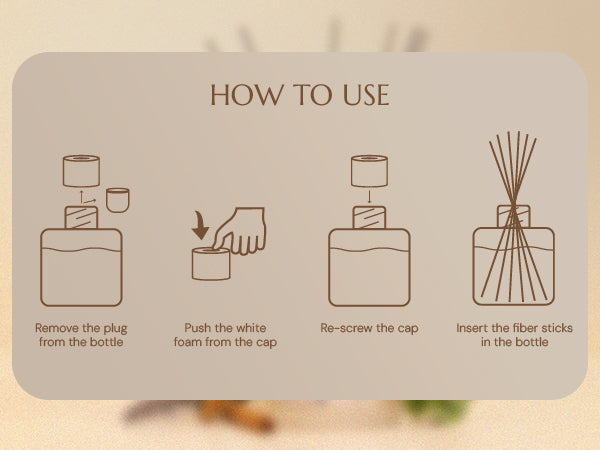 HOW TO USE

Remove the plug from the bottle

Push the white foam from the cap

Re-screw the cap

Insert the fiber sticks in the bottle