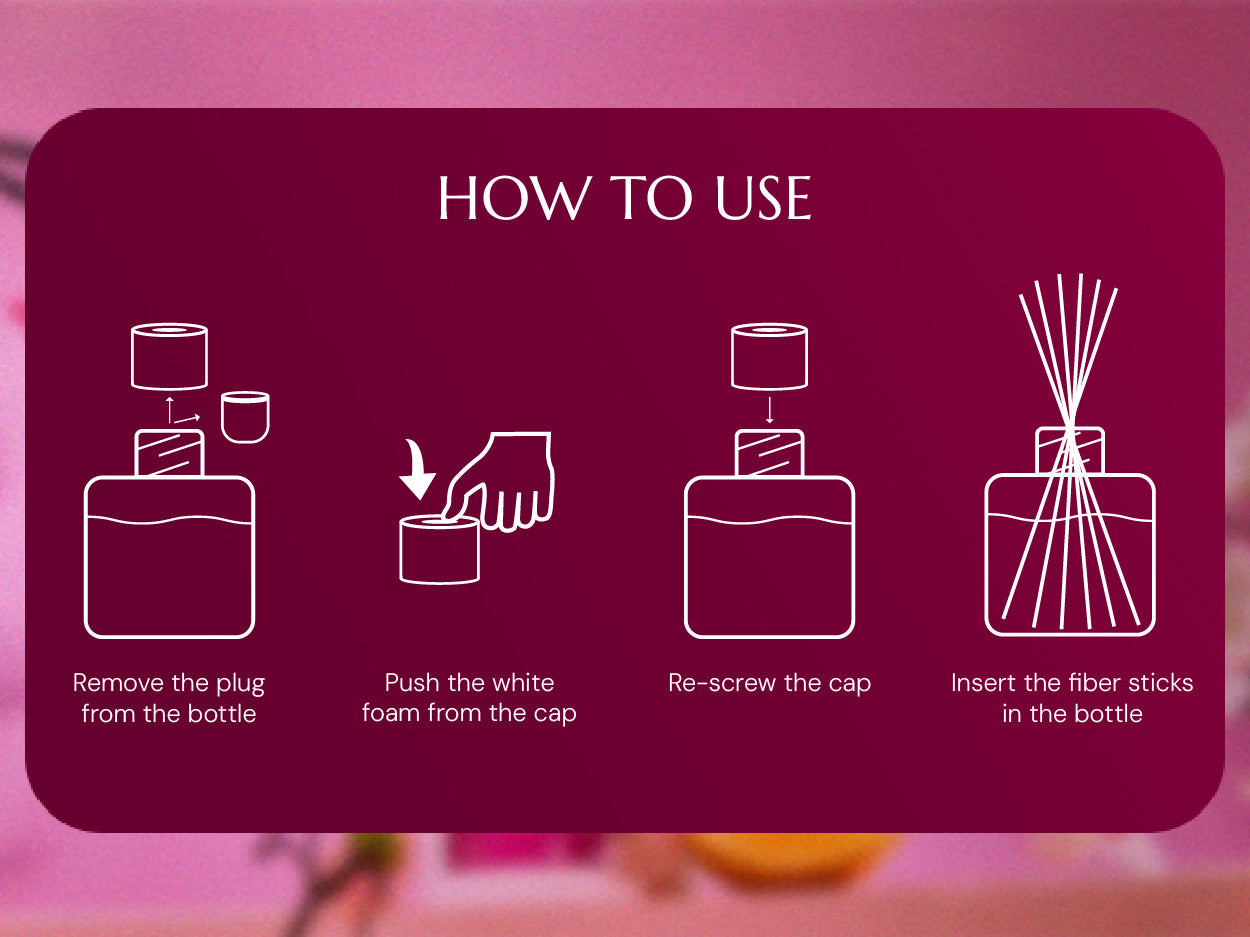 HOW TO USE

Remove the plug from the bottle

Push the white foam from the cap

Re-screw the cap

Insert the fiber sticks in the bottle