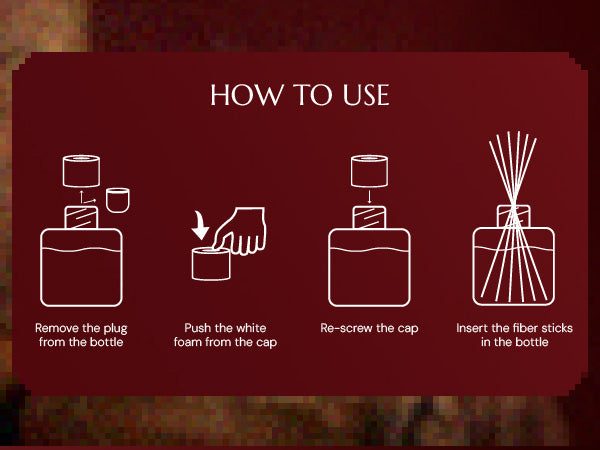 HOW TO USE

Remove the plug from the bottle

Push the white foam from the cap

Re-screw the cap

Insert the fiber sticks in the bottle