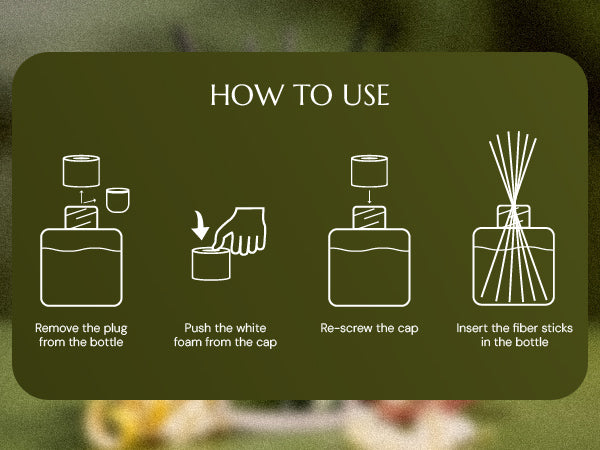 HOW TO USE

Remove the plug from the bottle

Push the white foam from the cap

Re-screw the cap

Insert the fiber sticks in the bottle